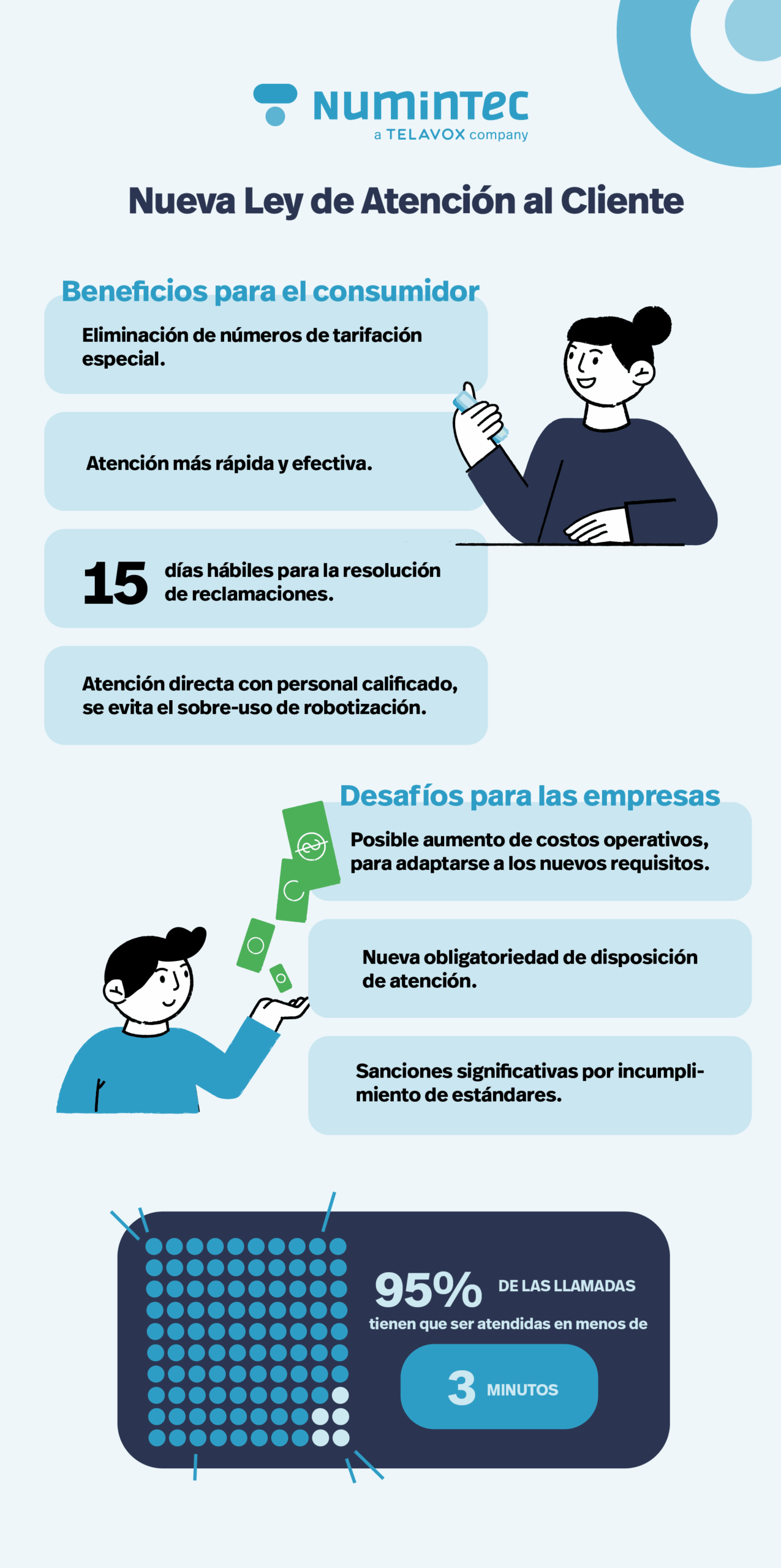 numintec
a TELAVOX company

Nueva Ley de Atención al Cliente

Beneficios para el consumidor

Eliminación de números de tarifación especial.

Atención más rápida y efectiva.

15 días hábiles para la resolución de reclamaciones.

Atención directa con personal calificado, se evita el sobre-uso de robotización.

Desafíos para las empresas

Posible aumento de costos operativos, para adaptarse a los nuevos requisitos.

Nueva obligatoriedad de disposición de atención.

Sanciones significativas por incumplimiento de estándares.

95% DE LAS LLAMADAS
tienen que ser atendidas en menos de
3 MINUTOS